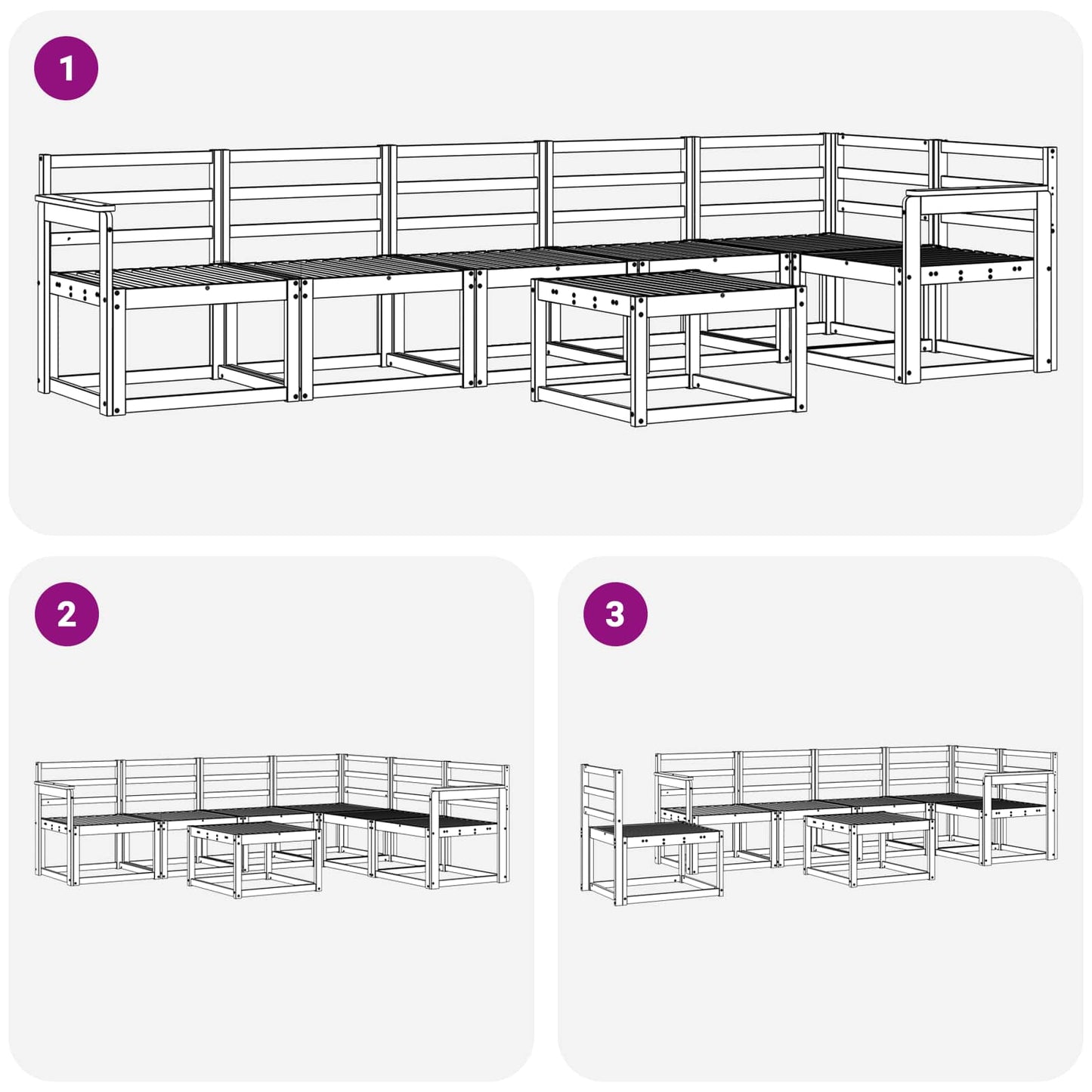 1

2

3