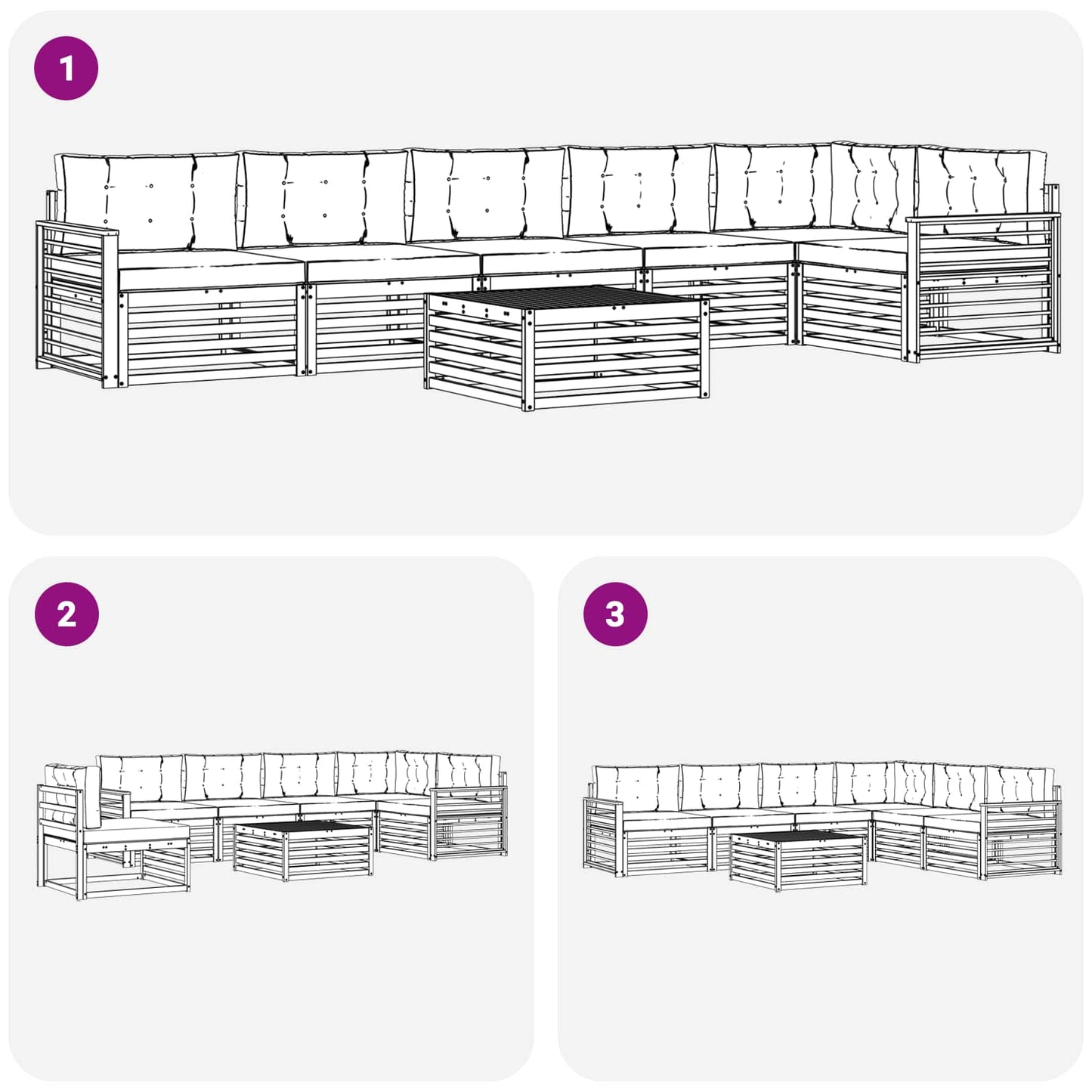 1

2

3