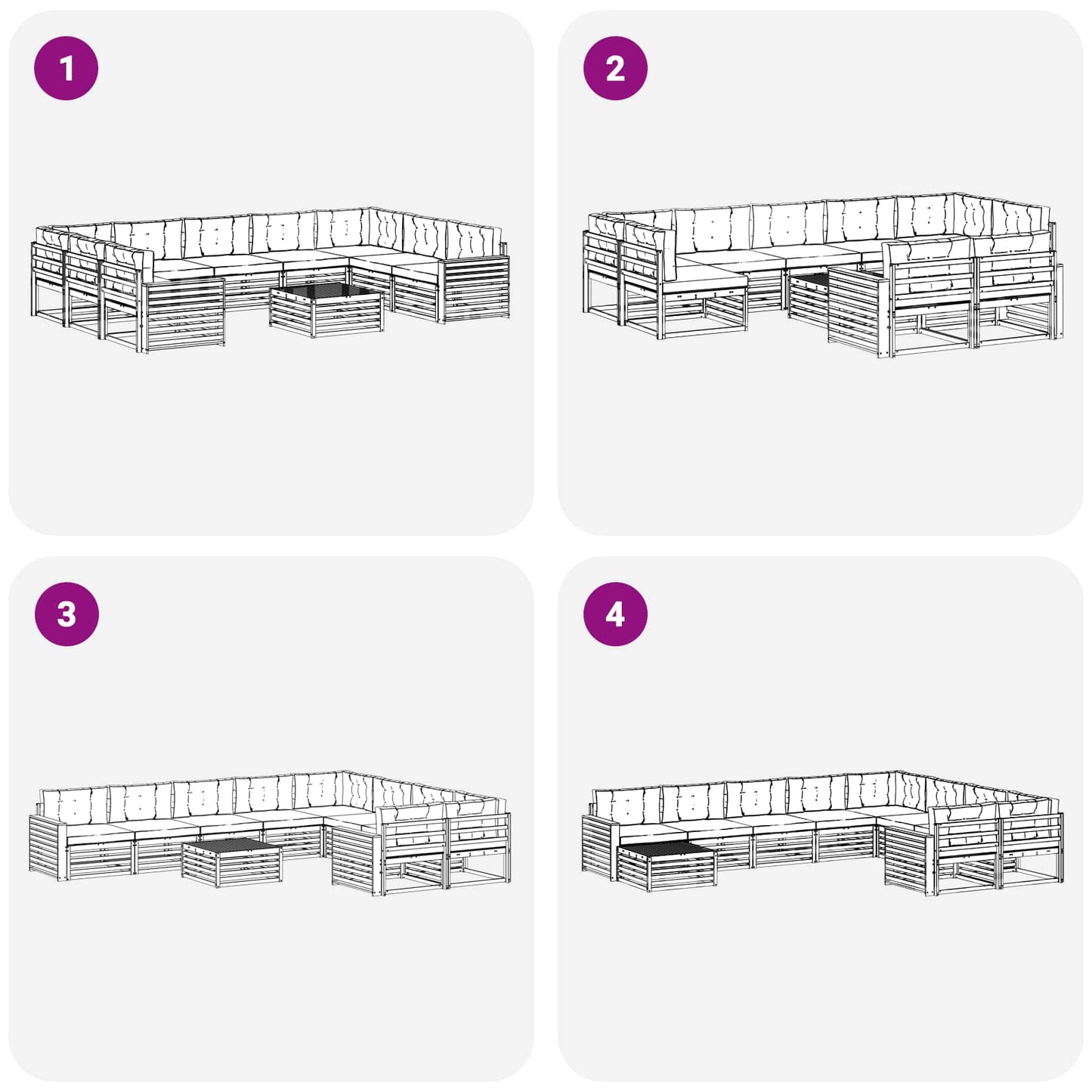 1

2

3

4