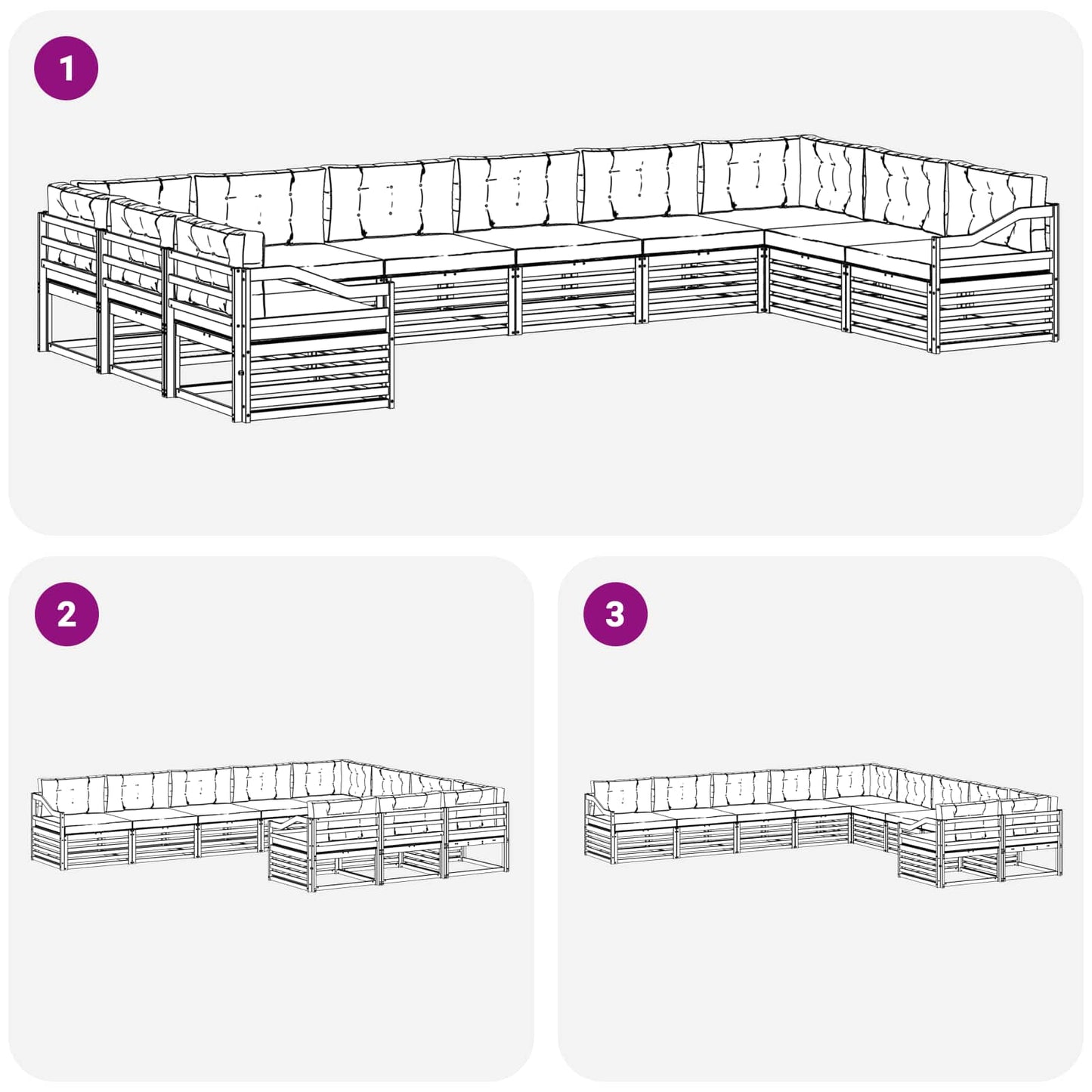 1

2

3