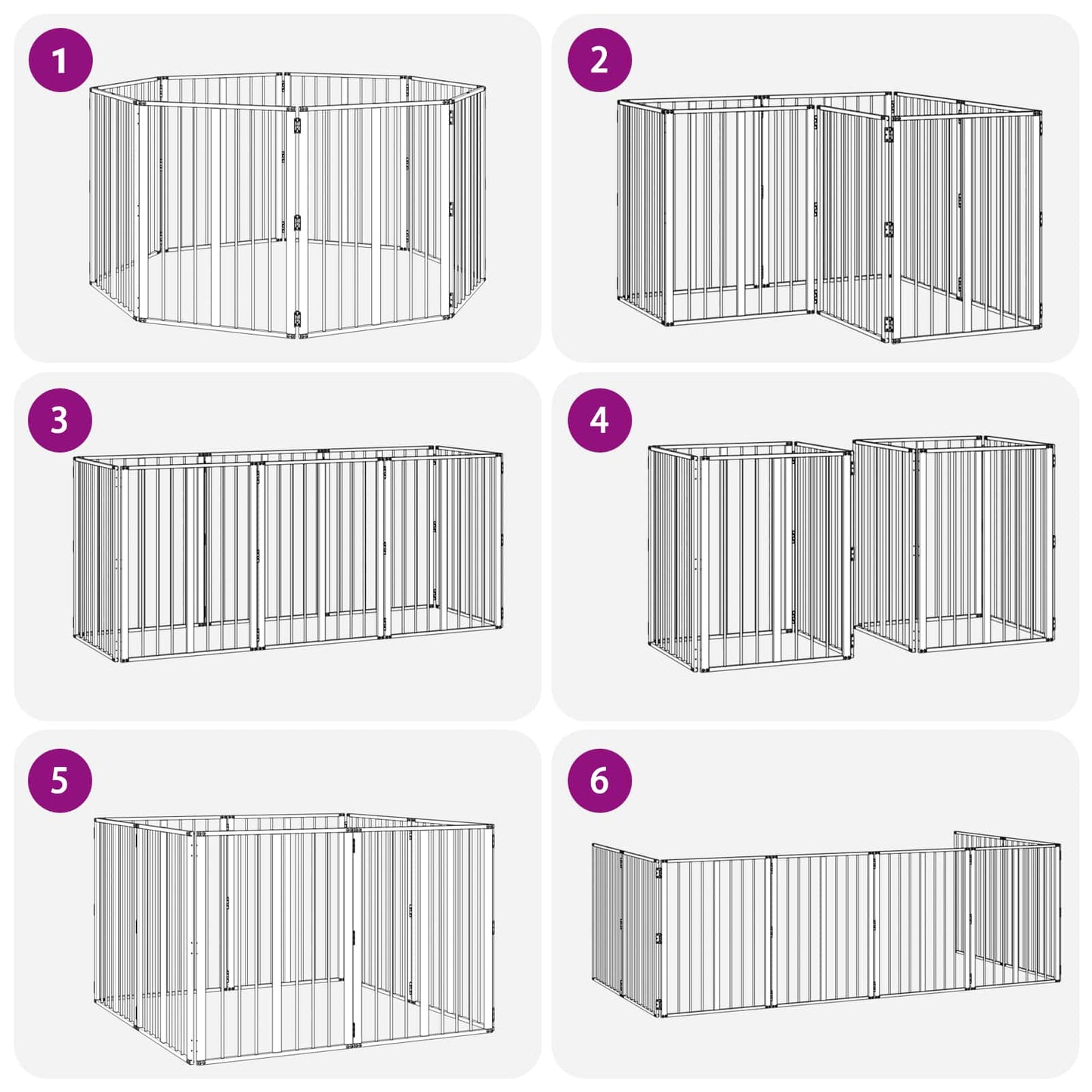 1

2

3

4

5

6