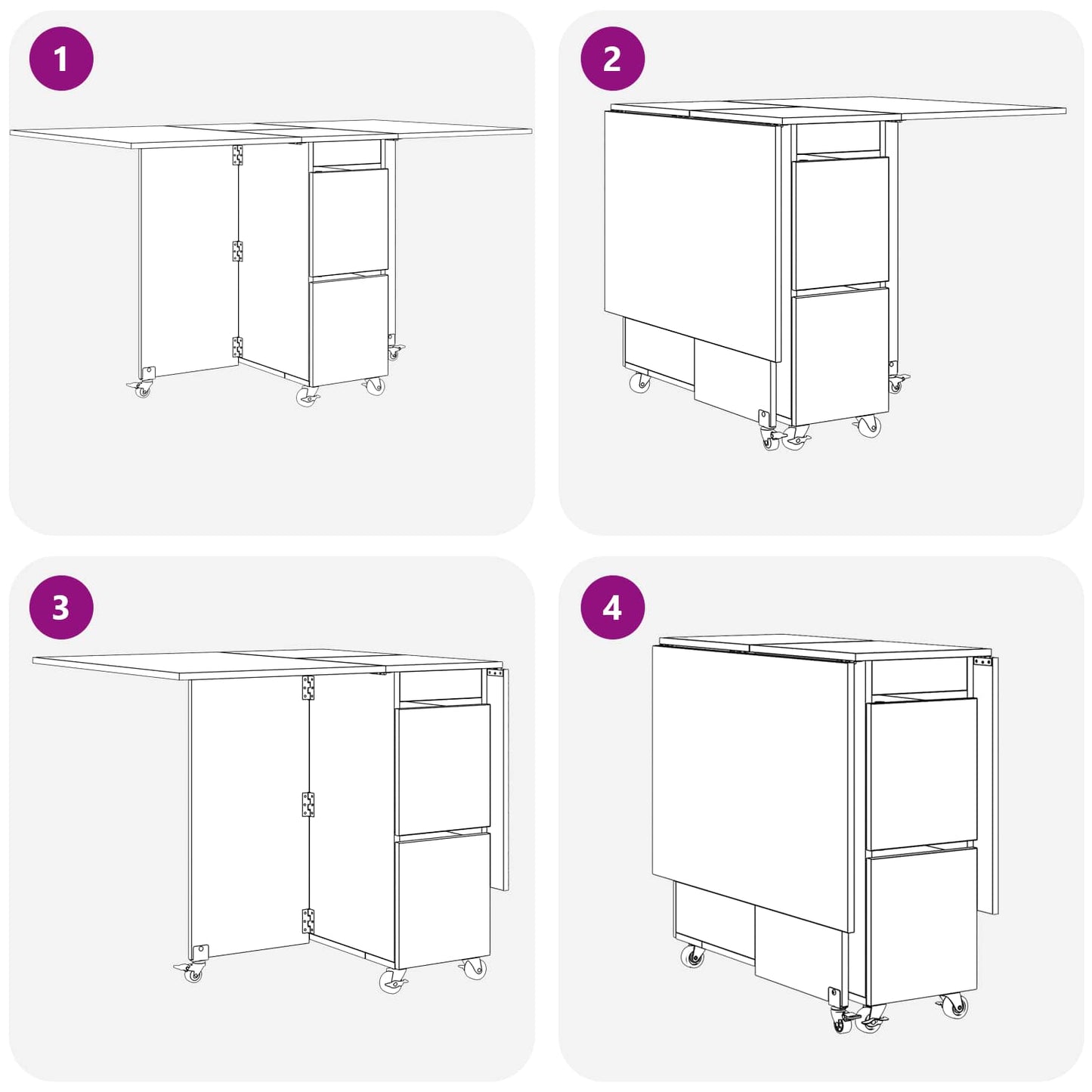 1

2

3

4