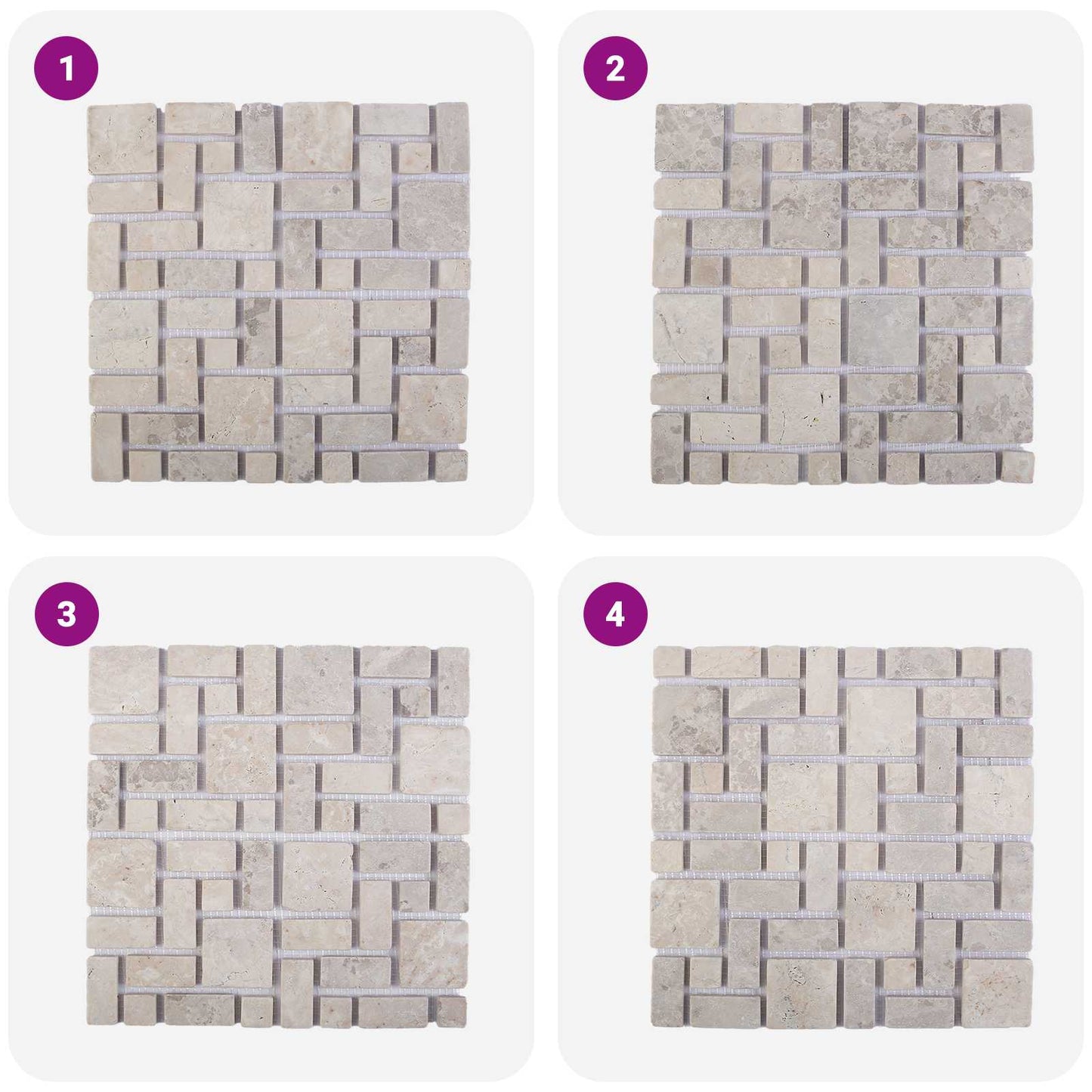 1

2

3

4