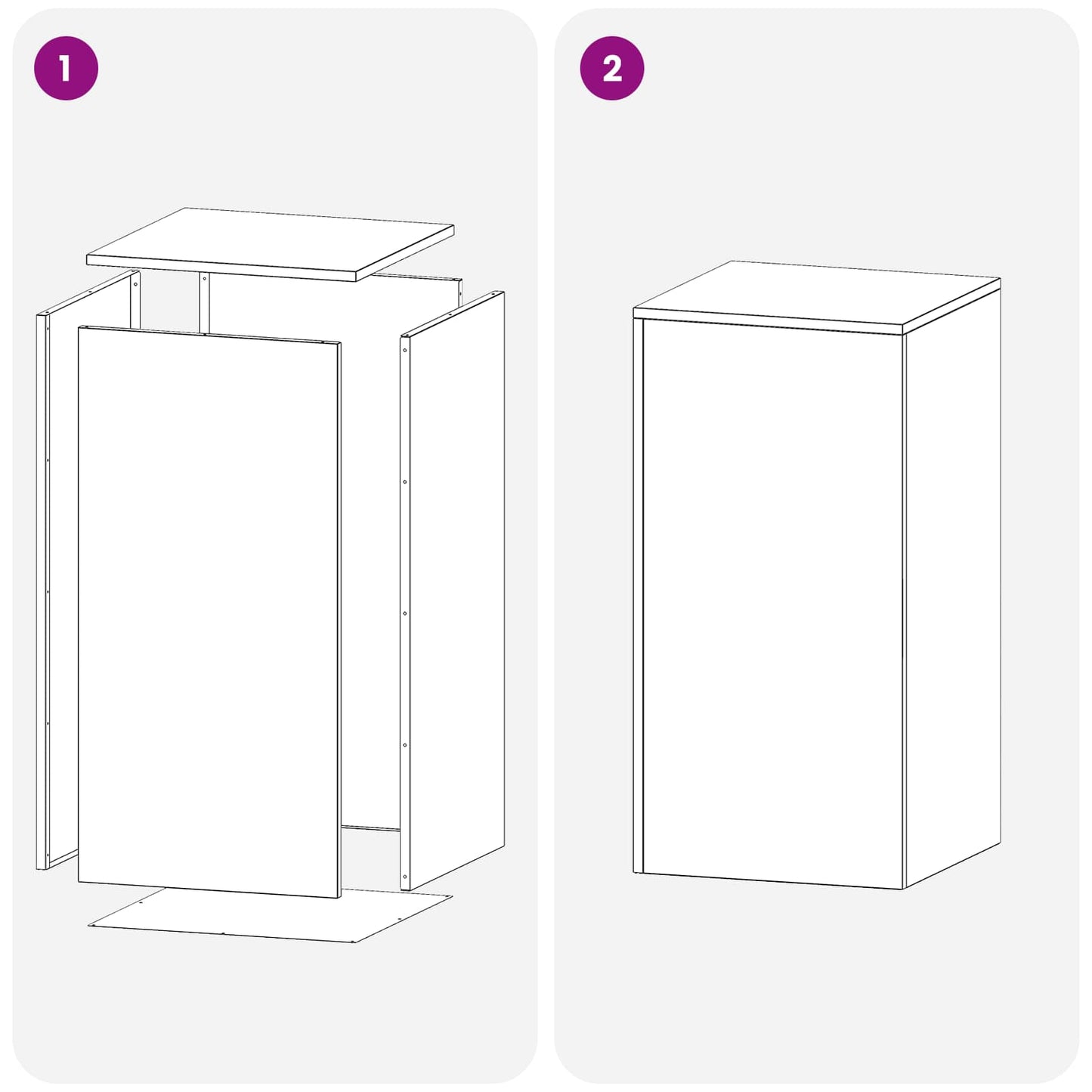 1

2